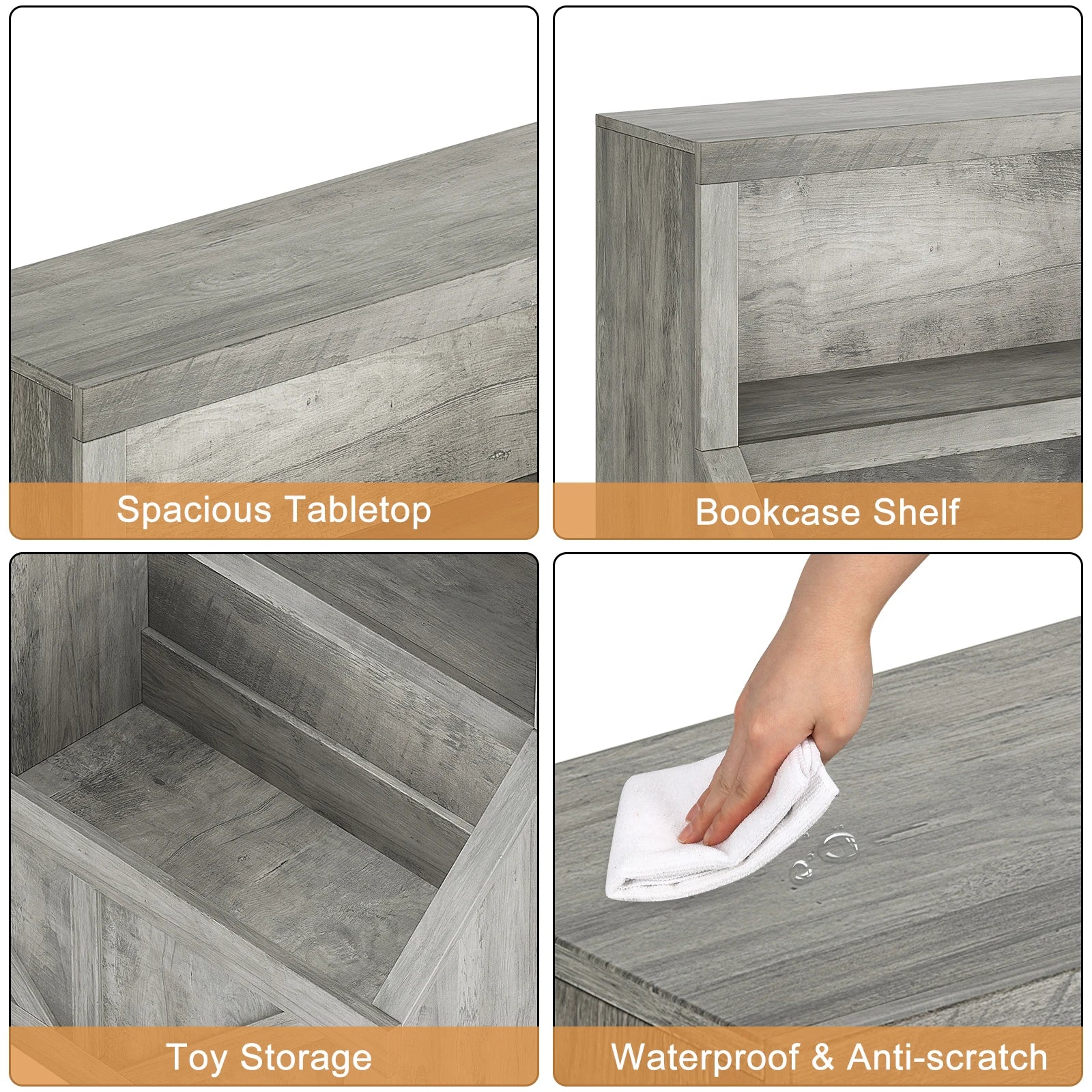 Spacious Tabletop

Bookcase Shelf

Toy Storage

Waterproof & Anti-scratch