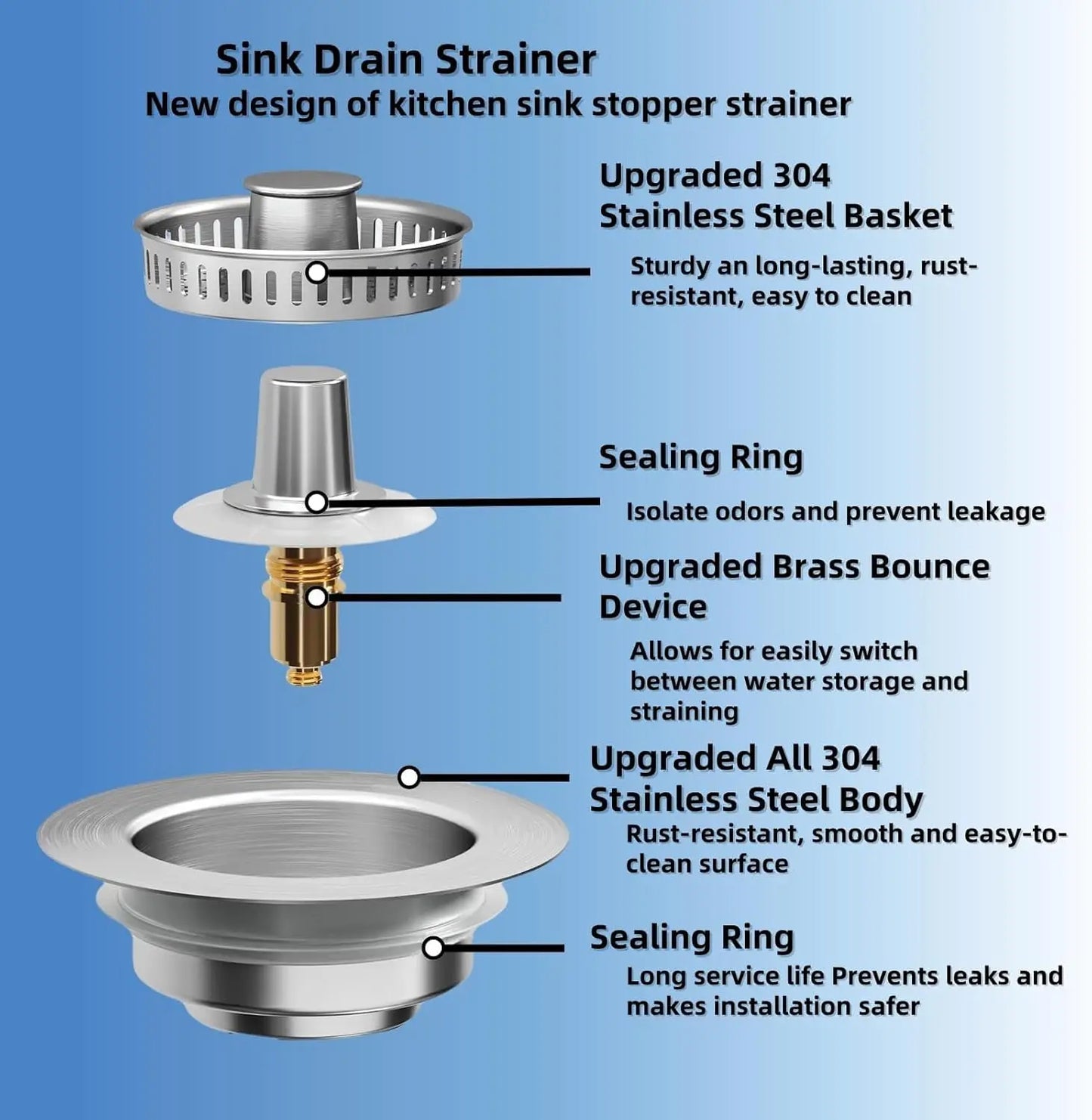 Sink Drain Strainer
New design of kitchen sink stopper strainer

Upgraded 304 Stainless Steel Basket

Sturdy an long-lasting, rust-resistant, easy to clean

Sealing Ring

Isolate odors and prevent leakage

Upgraded Brass Bounce Device

Allows for easily switch between water storage and straining

Upgraded All 304 Stainless Steel Body

Rust-resistant, smooth and easy-to-clean surface

Sealing Ring

Long service life Prevents leaks and makes installation safer